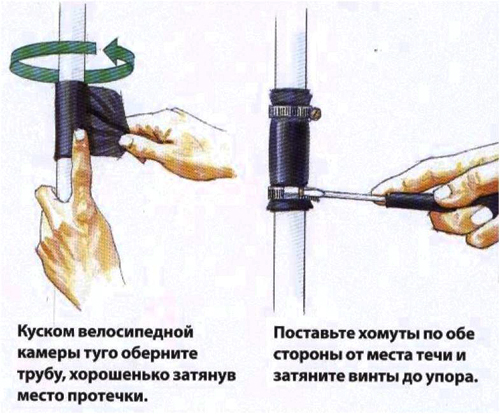 Куском велосипедной камеры туго оберните трубу, хорошенько затянув место протечки.

Поставьте хомуты по обе стороны от места течи и затяните винты до упора.